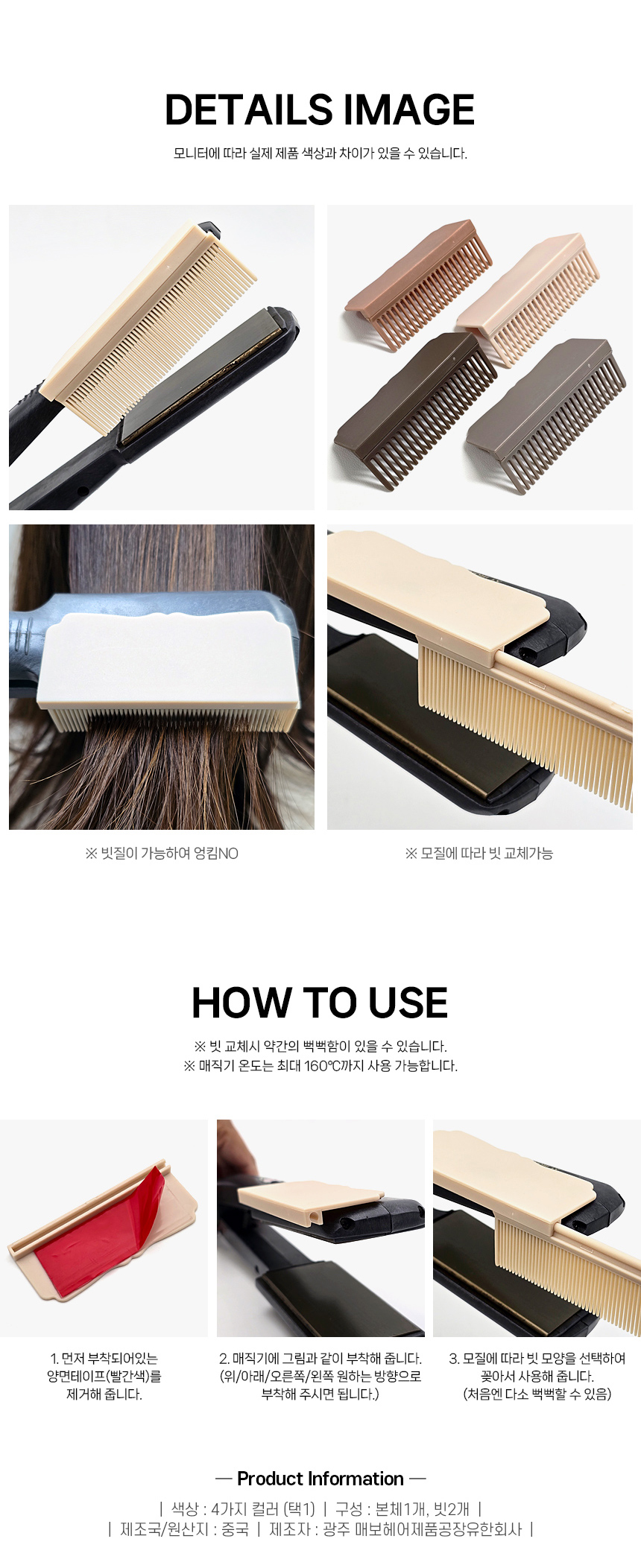 DETAILS IMAGE

모니터에 따라 실제 제품 색상과 차이가 있을 수 있습니다.

※ 빗질이 가능하여 엉킴NO

※ 모질에 따라 빗 교체가능

HOW TO USE

※ 빗 교체시 약간의 뻑뻑함이 있을 수 있습니다.
※ 매직기 온도는 최대 160℃까지 사용 가능합니다.

1. 먼저 부착되어있는 양면테이프(빨간색)를 제거해 줍니다.

2. 매직기에 그림과 같이 부착해 줍니다. (위/아래/오른쪽/왼쪽 원하는 방향으로 부착해 주시면 됩니다.)

3. 모질에 따라 빗 모양을 선택하여 꽂아서 사용해 줍니다. (처음엔 다소 뻑뻑할 수 있음)

— Product Information —

| 색상 : 4가지 컬러 (택1) | 구성 : 본체1개, 빗2개 |
| 제조국/원산지 : 중국 | 제조자 : 광주 매보헤어제품공장유한회사 |